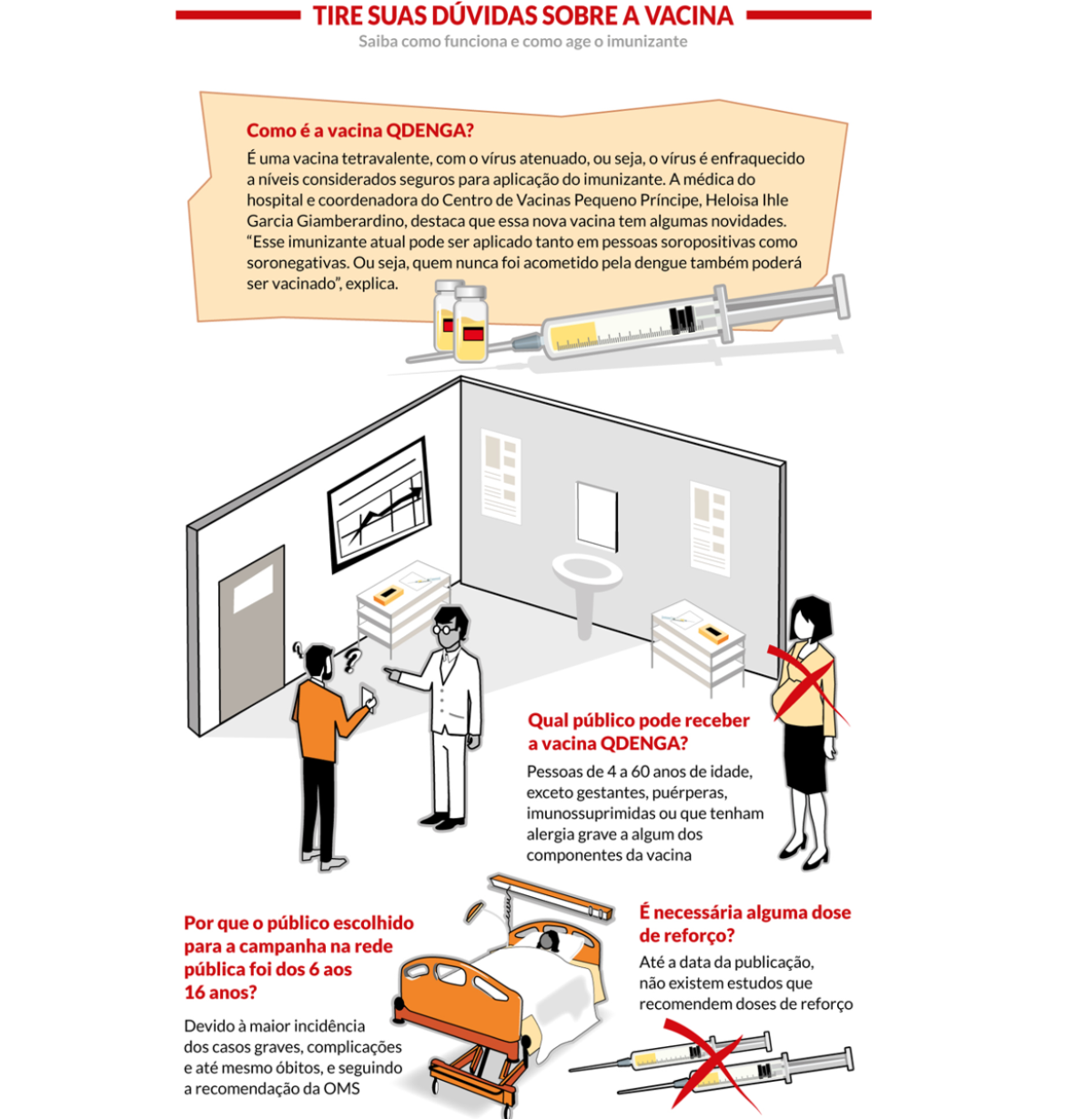 TIRE SUAS DÚVIDAS SOBRE A VACINA
Saiba como funciona e como age o imunizante

Como é a vacina QDENGA?
É uma vacina tetravalente, com o vírus atenuado, ou seja, o vírus é enfraquecido a níveis considerados seguros para aplicação do imunizante. A médica do hospital e coordenadora do Centro de Vacinas Pequeno Príncipe, Heloisa Ihle Garcia Giamberardino, destaca que essa nova vacina tem algumas novidades. "Esse imunizante atual pode ser aplicado tanto em pessoas soropositivas como soronegativas. Ou seja, quem nunca foi acometido pela dengue também poderá ser vacinado", explica.

Qual público pode receber a vacina QDENGA?
Pessoas de 4 a 60 anos de idade, exceto gestantes, puérperas, imunossuprimidas ou que tenham alergia grave a algum dos componentes da vacina

Por que o público escolhido para a campanha na rede pública foi dos 6 aos 16 anos?
Devido à maior incidência dos casos graves, complicações e até mesmo óbitos, e seguindo a recomendação da OMS

É necessária alguma dose de reforço?
Até a data da publicação, não existem estudos que recomendem doses de reforço